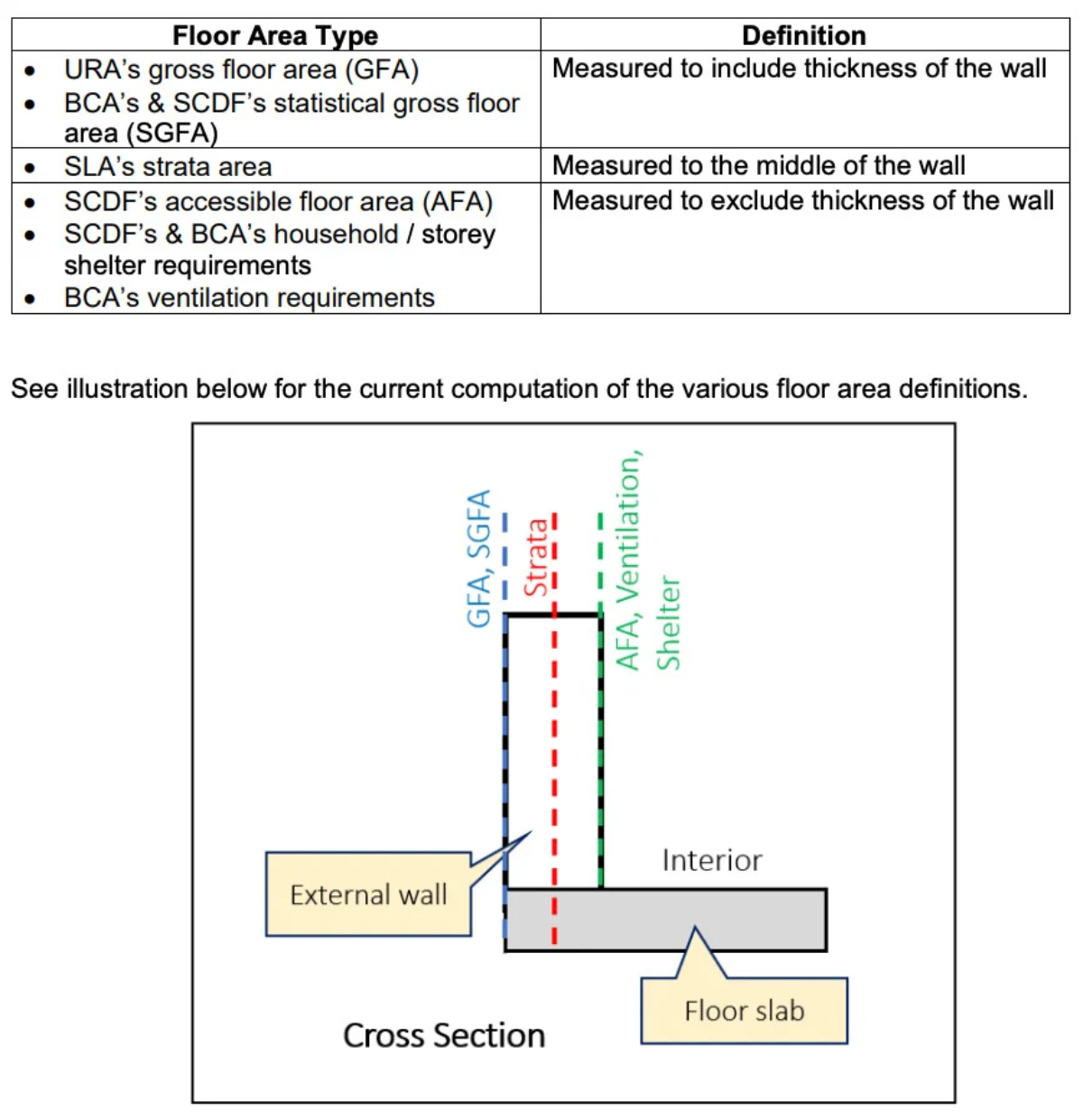 | Floor Area Type | Definition |
|---|---|
| • URA's gross floor area (GFA) • BCA's & SCDF's statistical gross floor area (SGFA) | Measured to include thickness of the wall |
| • SLA's strata area | Measured to the middle of the wall |
| • SCDF's accessible floor area (AFA) • SCDF's & BCA's household / storey shelter requirements • BCA's ventilation requirements | Measured to exclude thickness of the wall |

See illustration below for the current computation of the various floor area definitions.

GFA, SGFA

Strata

AFA, Ventilation, Shelter

Interior

External wall

Floor slab

Cross Section